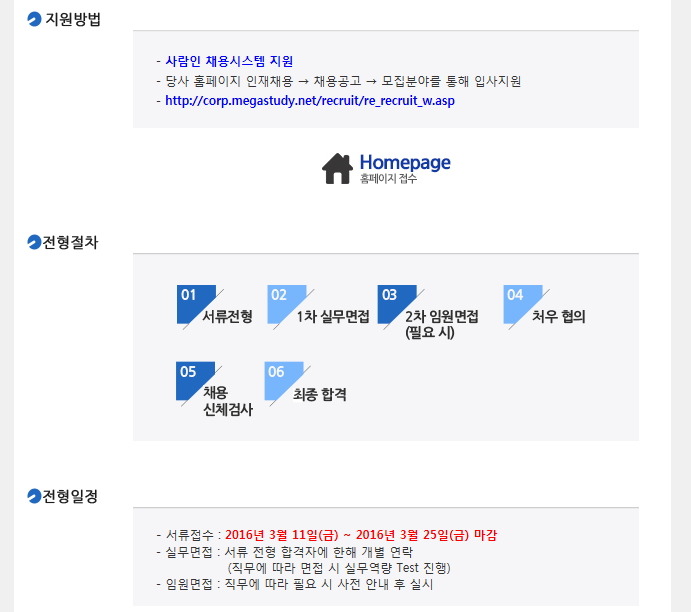 지원방법

- 사람인 채용시스템 지원
- 당사 홈페이지 인재채용 → 채용공고 → 모집분야를 통해 입사지원
- http://corp.megastudy.net/recruit/re_recruit_w.asp

Homepage
홈페이지 접수

전형절차

01
서류전형

02
1차 실무면접

03
2차 임원면접
(필요 시)

04
처우 협의

05
채용
신체검사

06
최종 합격

전형일정

- 서류접수 : 2016년 3월 11일(금) ~ 2016년 3월 25일(금) 마감
- 실무면접 : 서류 전형 합격자에 한해 개별 연락
(직무에 따라 면접 시 실무역량 Test 진행)
- 임원면접 : 직무에 따라 필요 시 사전 안내 후 실시